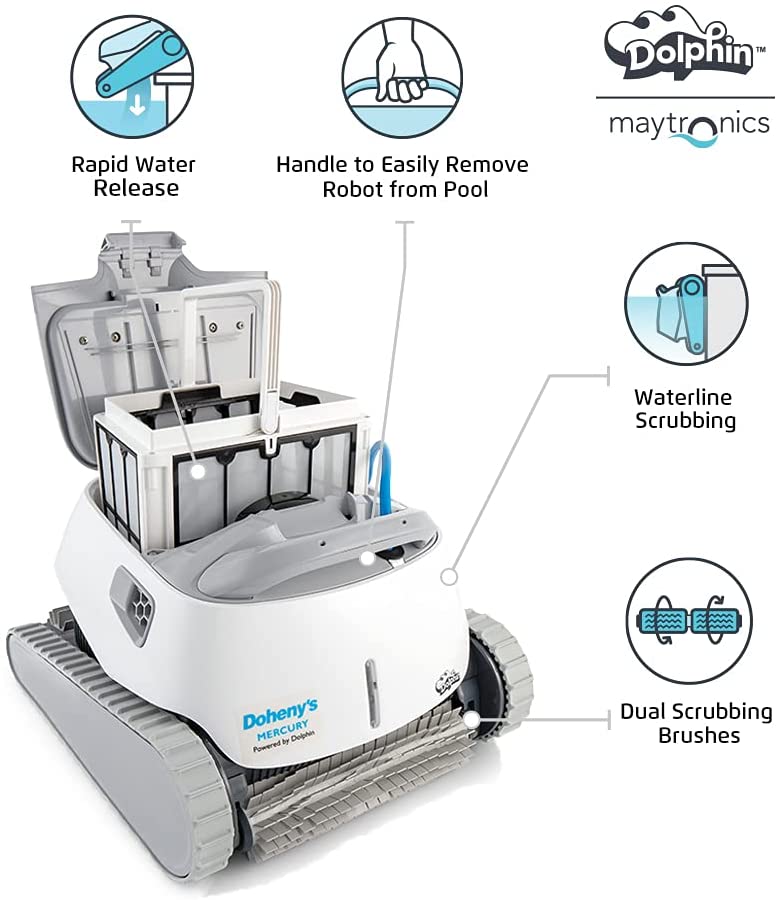 Rapid Water Release

Handle to Easily Remove Robot from Pool

Dolphin™

maytronics

Waterline Scrubbing

Dual Scrubbing Brushes

Doheny's
MERCURY
Powered by Dolphin

Dolphin